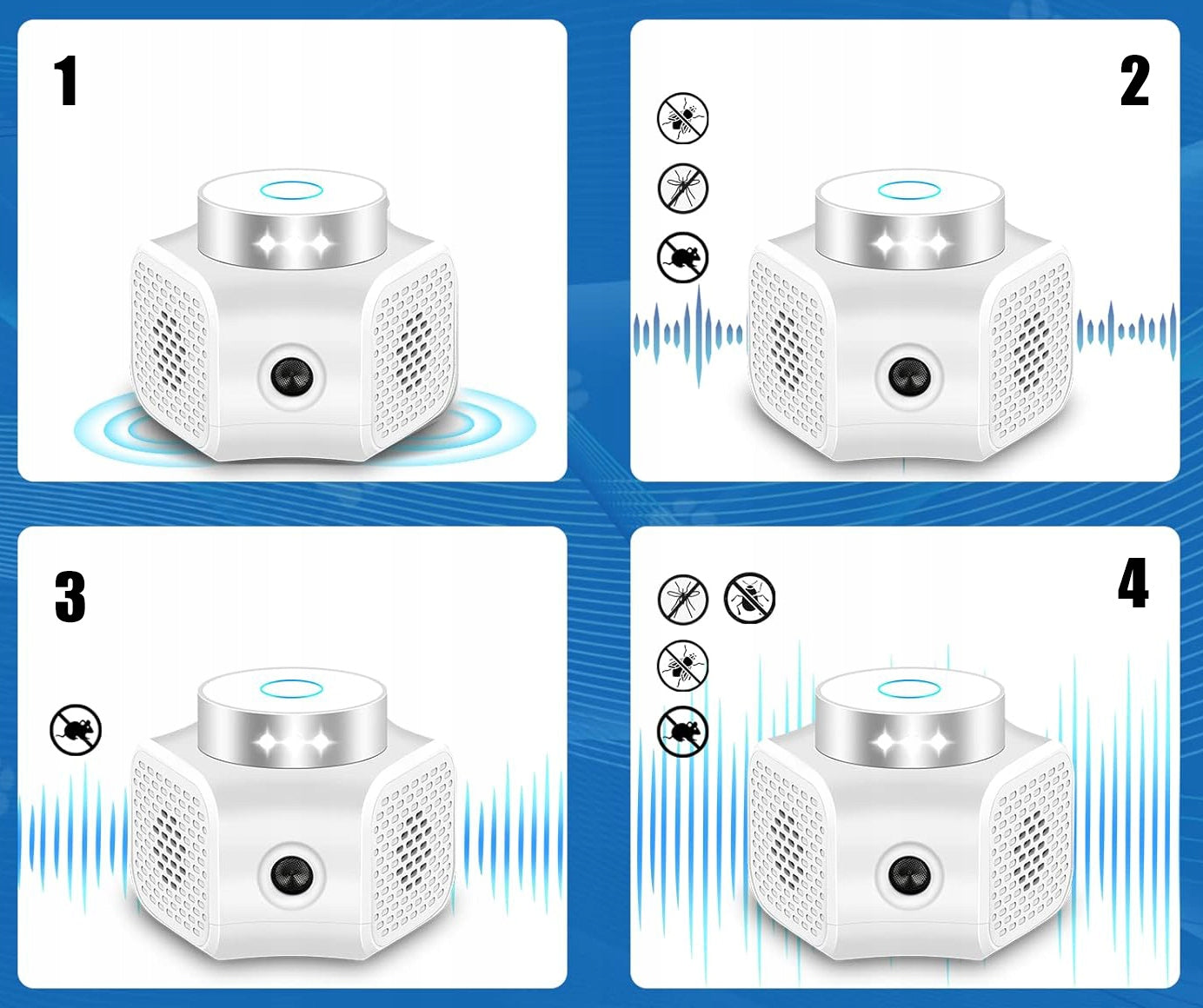 1

2

3

4